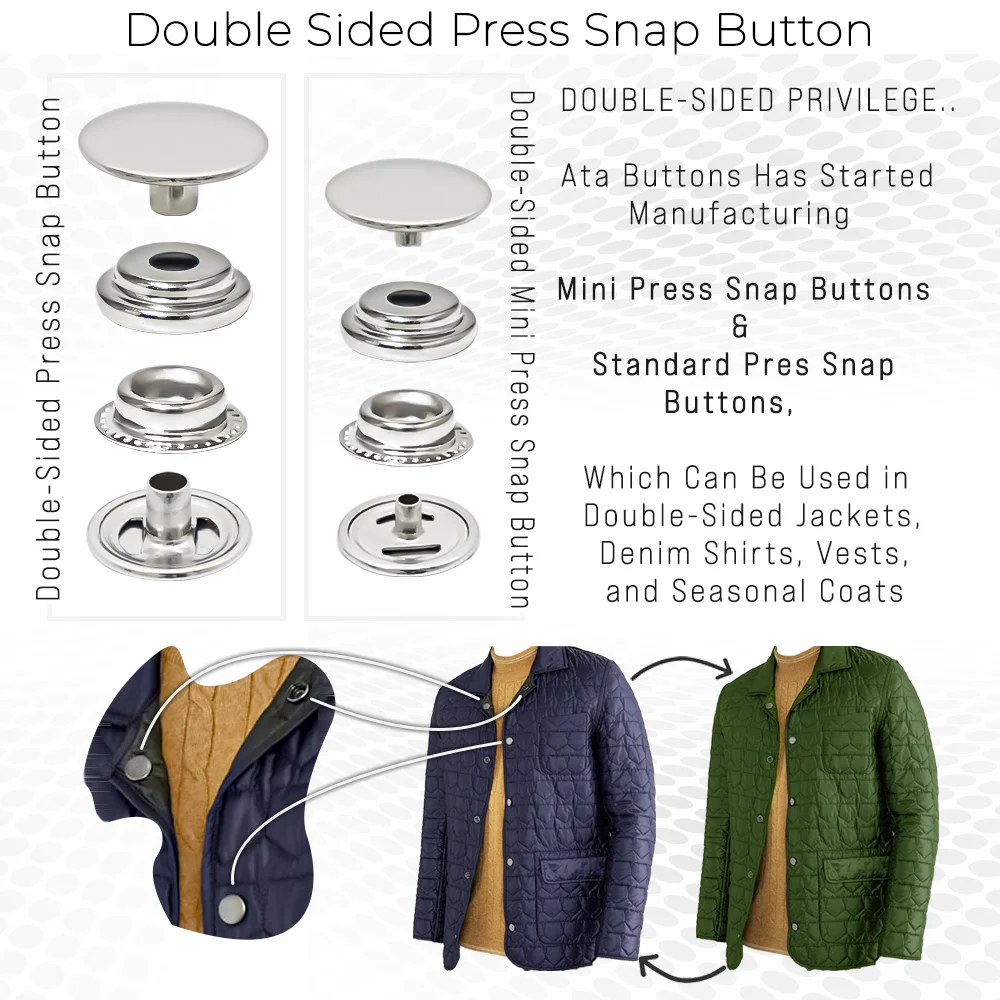 Double Sided Press Snap Button

Double-Sided Press Snap Button

Double-Sided Mini Press Snap Button

DOUBLE-SIDED PRIVILEGE..

Ata Buttons Has Started Manufacturing

Mini Press Snap Buttons
&
Standard Pres Snap Buttons,

Which Can Be Used in Double-Sided Jackets, Denim Shirts, Vests, and Seasonal Coats